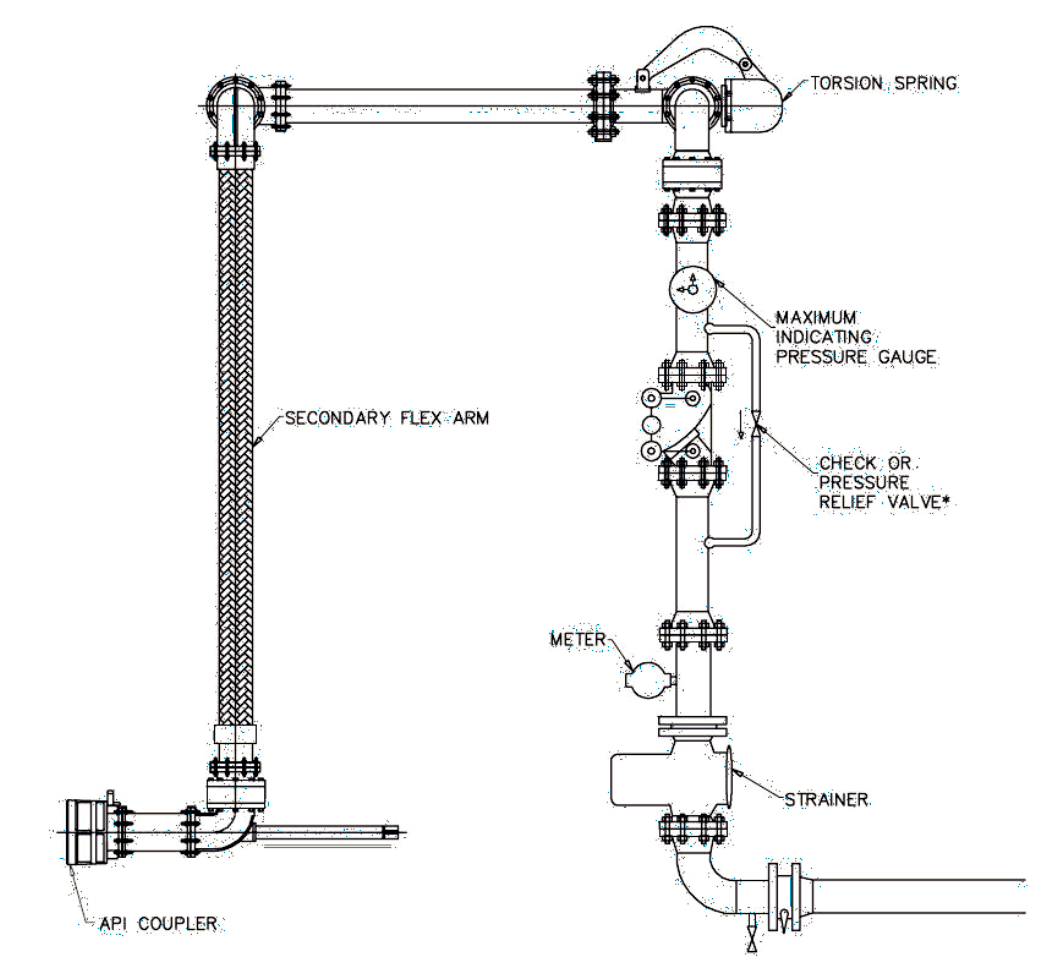 TORSION SPRING

MAXIMUM INDICATING PRESSURE GAUGE

SECONDARY FLEX ARM

CHECK OR PRESSURE RELIEF VALVE*

METER

STRAINER

API COUPLER